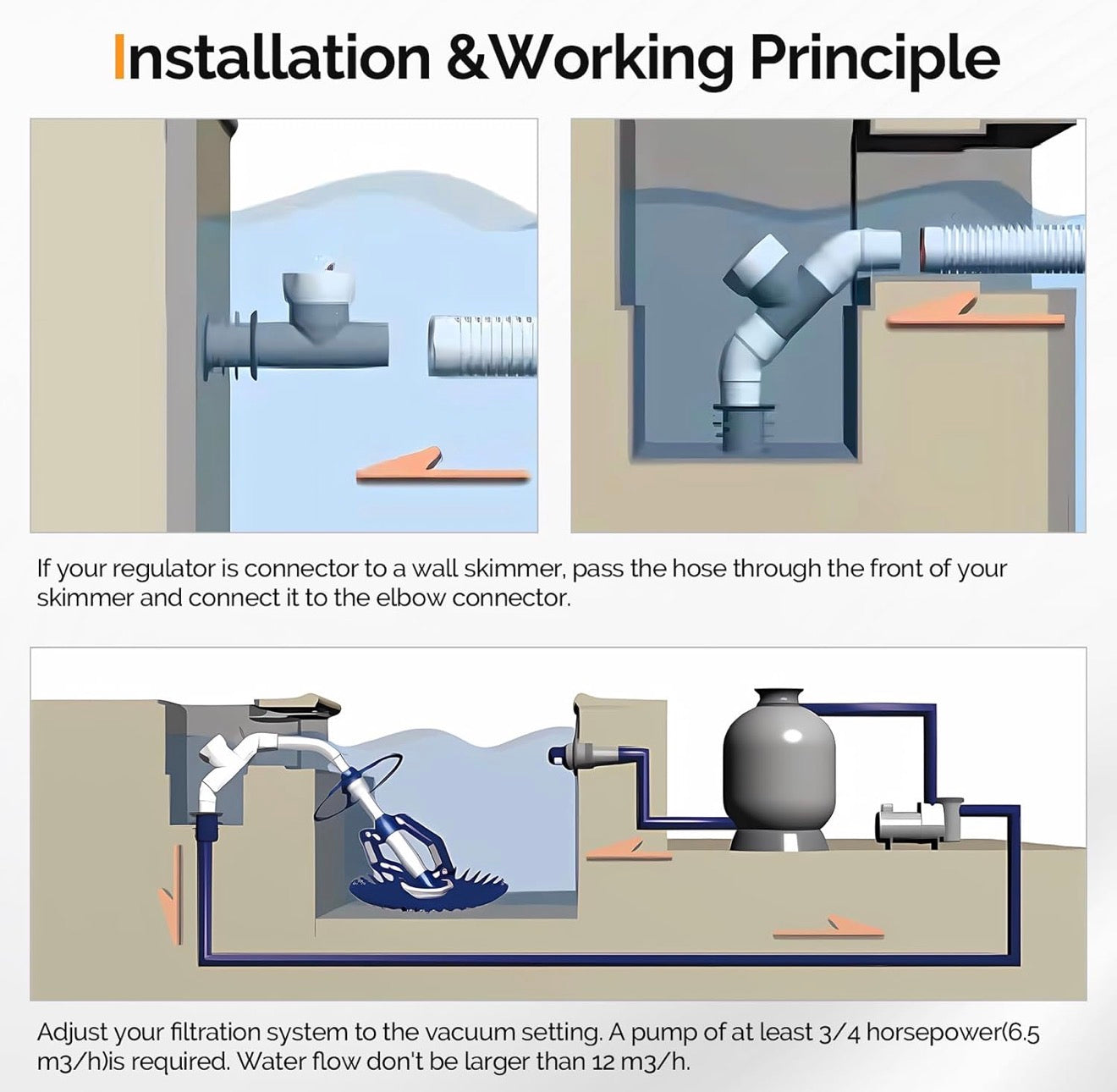 Installation &Working Principle

If your regulator is connector to a wall skimmer, pass the hose through the front of your skimmer and connect it to the elbow connector.

Adjust your filtration system to the vacuum setting. A pump of at least 3/4 horsepower(6.5 m3/h)is required. Water flow don't be larger than 12 m3/h.